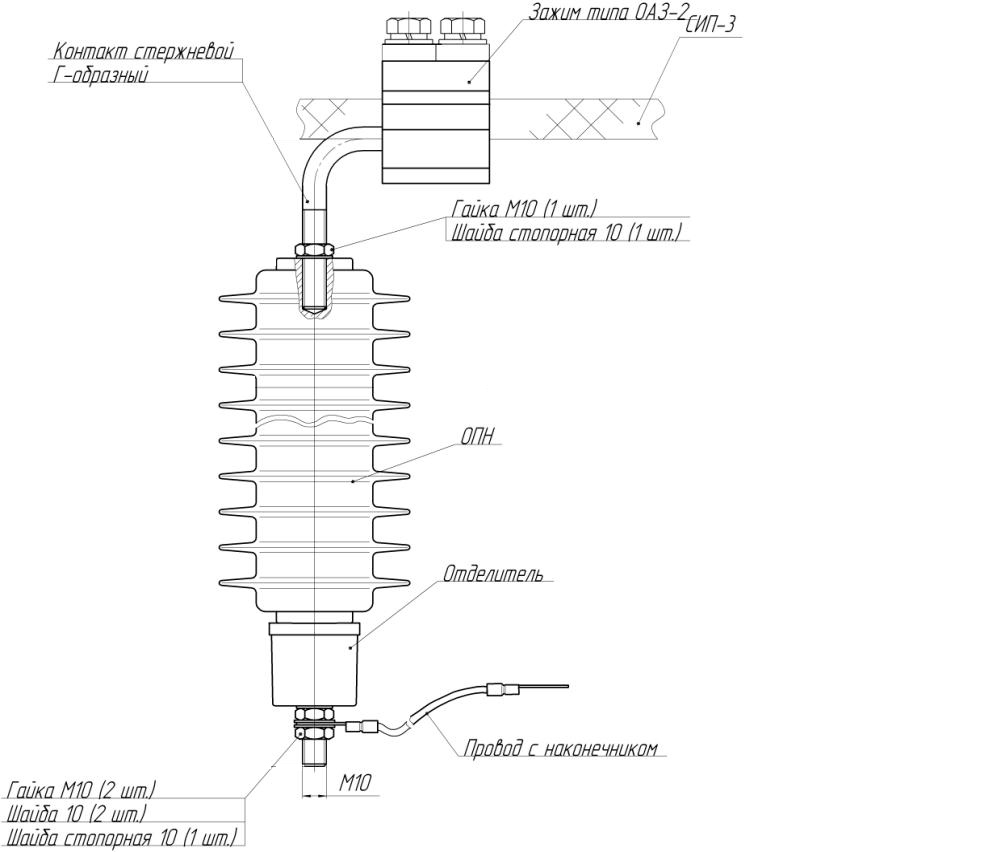 Зажим типа ОАЗ-2
СИП-3
Контакт стержневой Г-образный
Гайка М10 (1 шт.)
Шайба стопорная 10 (1 шт.)
ОПН
Отделитель
Провод с наконечником
М10
Гайка М10 (2 шт.)
Шайба 10 (2 шт.)
Шайба стопорная 10 (1 шт.)